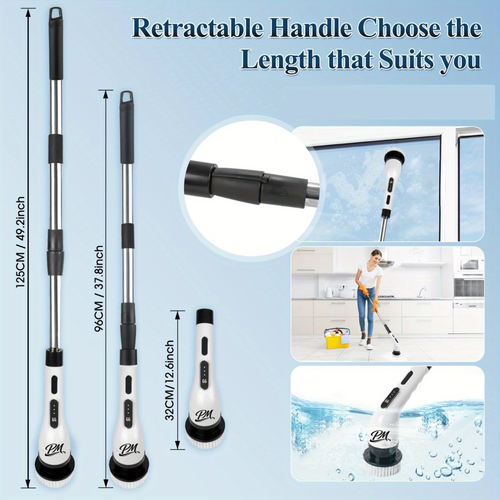 Retractable Handle Choose the Length that Suits you

125CM / 49.2inch

96CM / 37.8inch

32CM/12.6inch

PM

PM

PM

PM